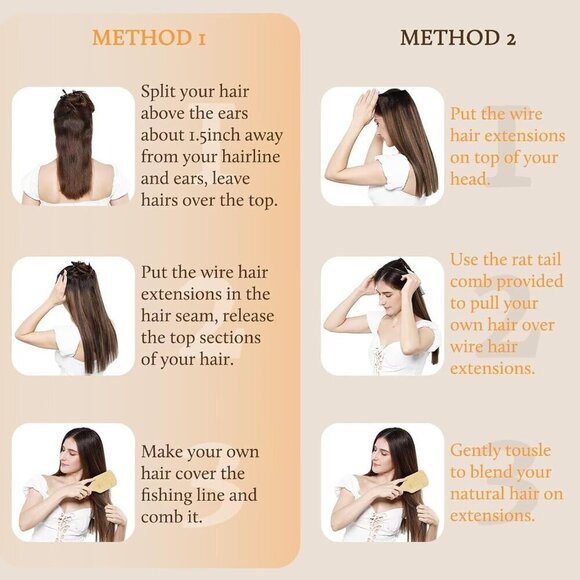 METHOD 1

1
Split your hair above the ears about 1.5inch away from your hairline and ears, leave hairs over the top.

2
Put the wire hair extensions in the hair seam, release the top sections of your hair.

3
Make your own hair cover the fishing line and comb it.

METHOD 2

1
Put the wire hair extensions on top of your head.

2
Use the rat tail comb provided to pull your own hair over wire hair extensions.

3
Gently tousle to blend your natural hair on extensions.